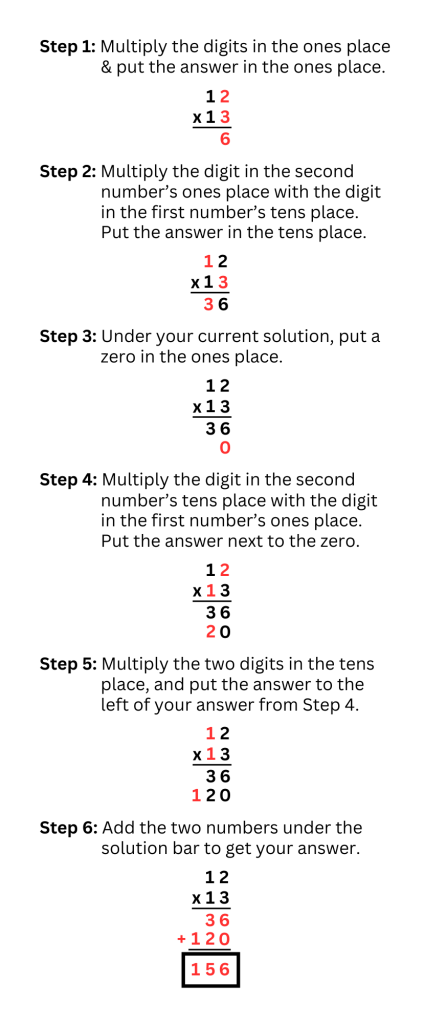 **Step 1:** Multiply the digits in the ones place & put the answer in the ones place.

12
x13
6

**Step 2:** Multiply the digit in the second number's ones place with the digit in the first number's tens place. Put the answer in the tens place.

12
x13
36

**Step 3:** Under your current solution, put a zero in the ones place.

12
x13
36
0

**Step 4:** Multiply the digit in the second number's tens place with the digit in the first number's ones place. Put the answer next to the zero.

12
x13
36
20

**Step 5:** Multiply the two digits in the tens place, and put the answer to the left of your answer from Step 4.

12
x13
36
120

**Step 6:** Add the two numbers under the solution bar to get your answer.

12
x13
36
+120
156